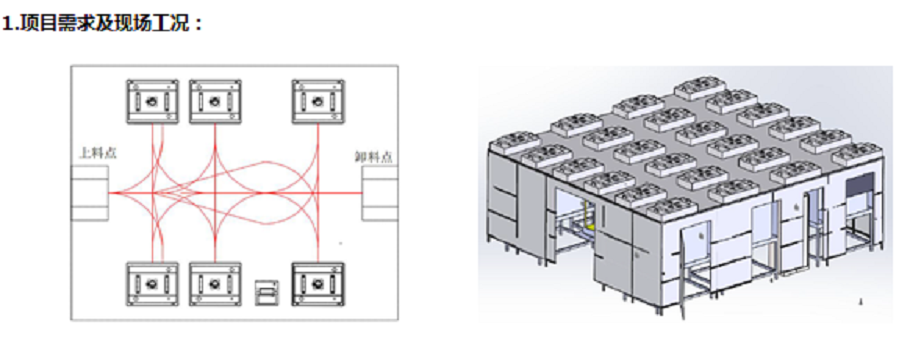 1.项目需求及现场工况：

上料点

卸料点